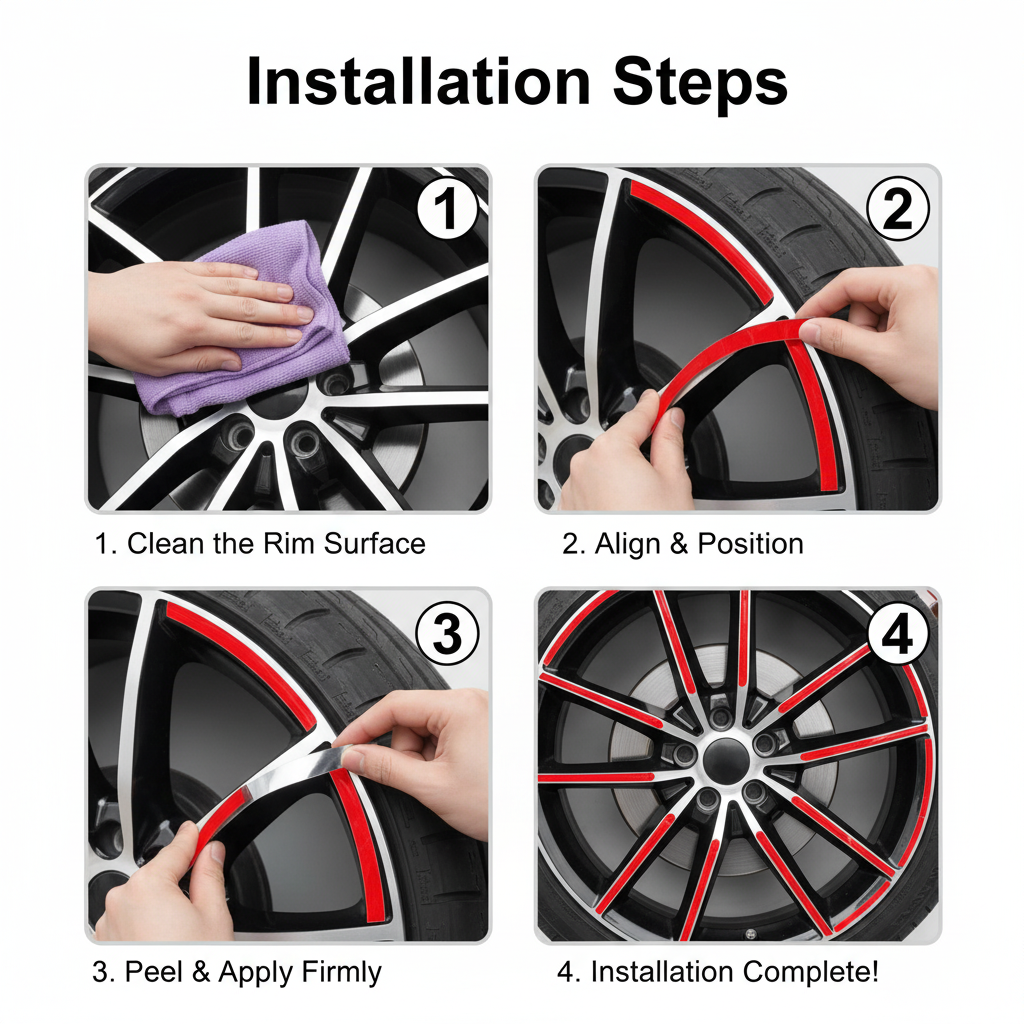 Installation Steps

1

1. Clean the Rim Surface

2

2. Align & Position

3

3. Peel & Apply Firmly

4

4. Installation Complete!